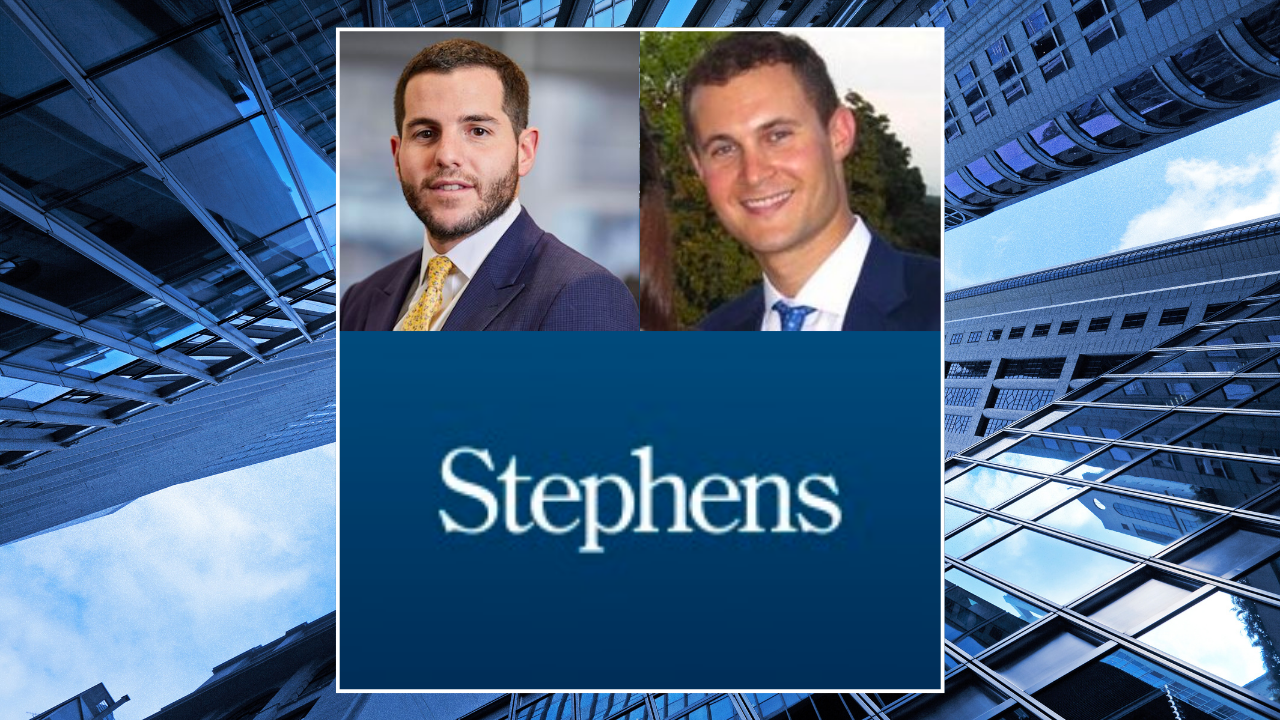 Stephens