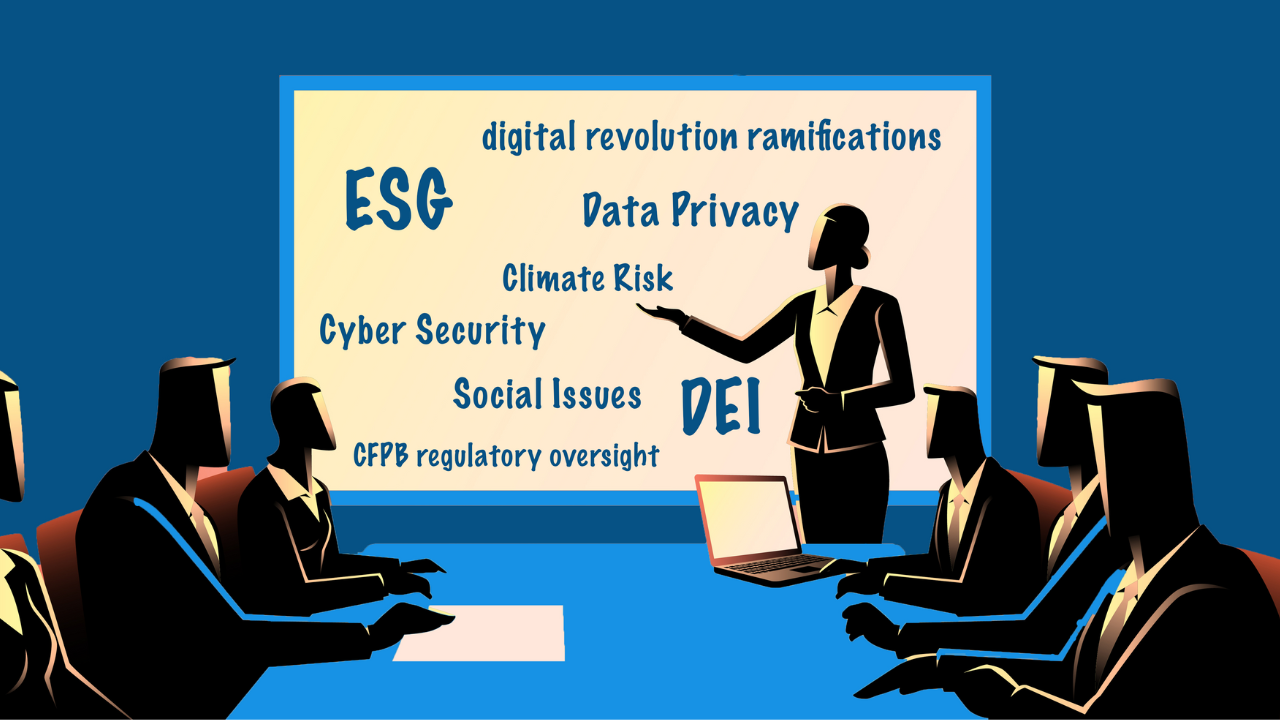 digital revolution ramifications

ESG

Data Privacy

Climate Risk

Cyber Security

Social Issues

DEI

CFPB regulatory oversight