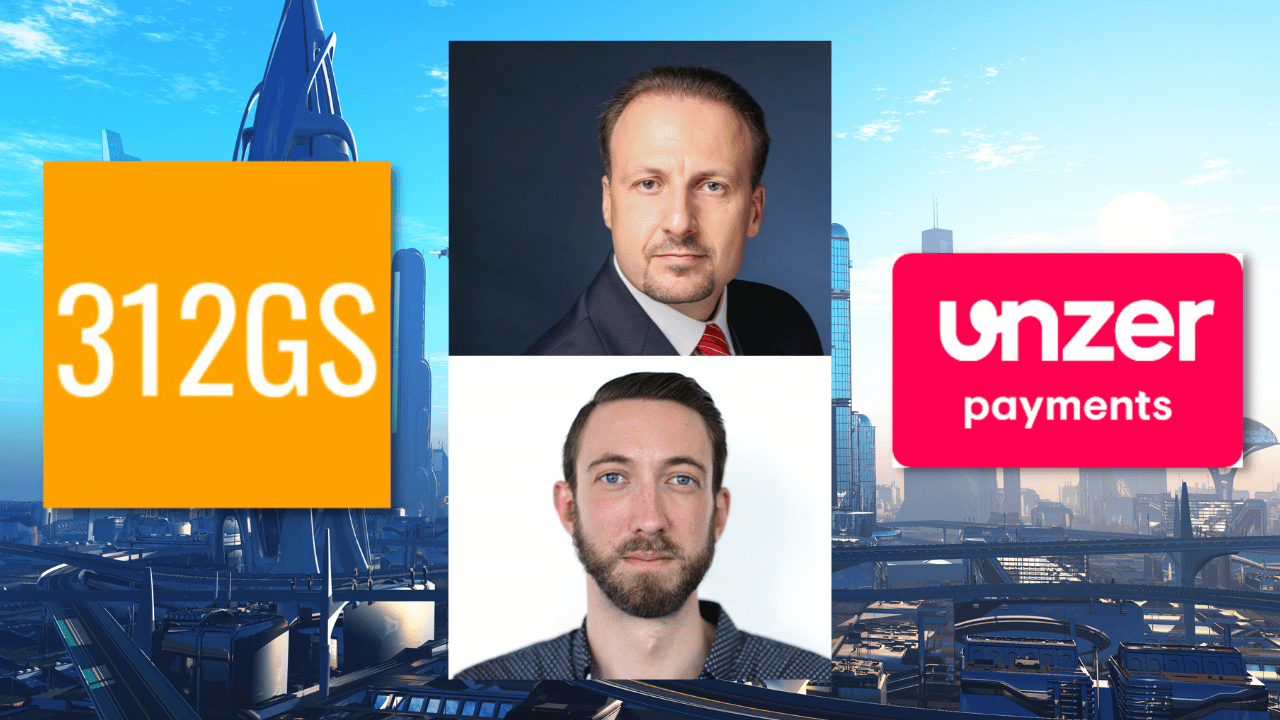 312GS

unzer
payments