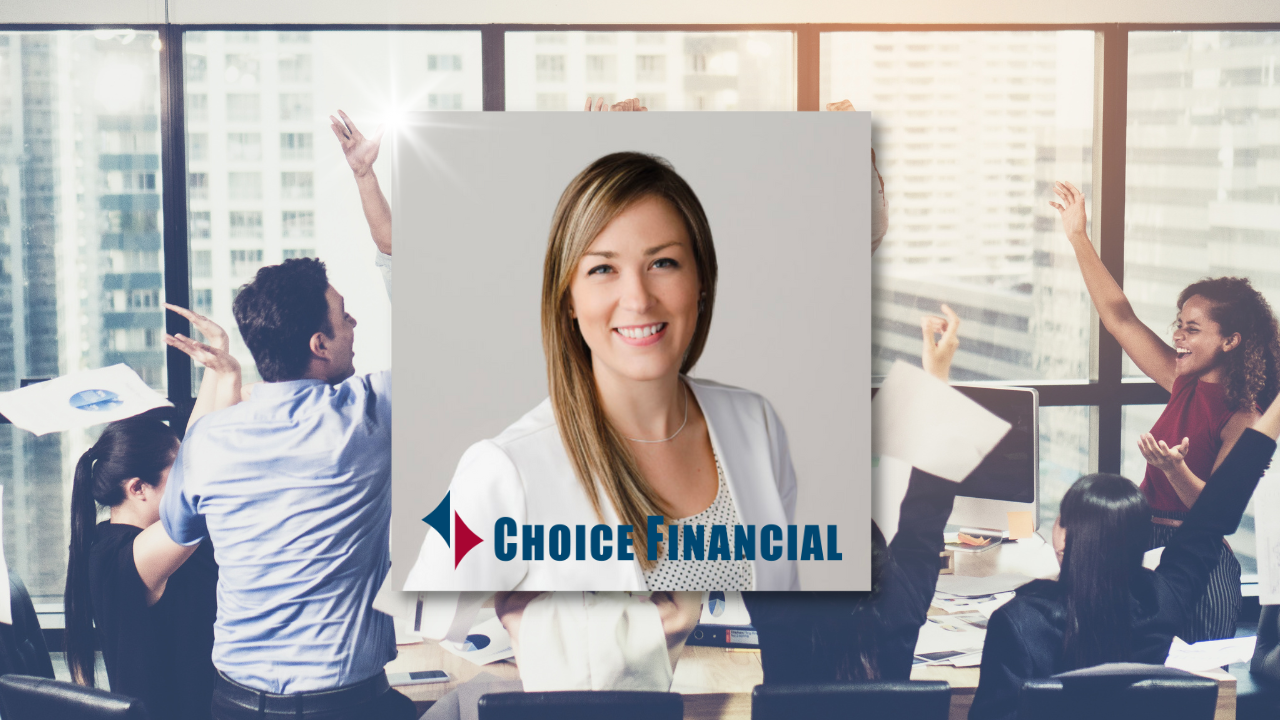 CHOICE FINANCIAL