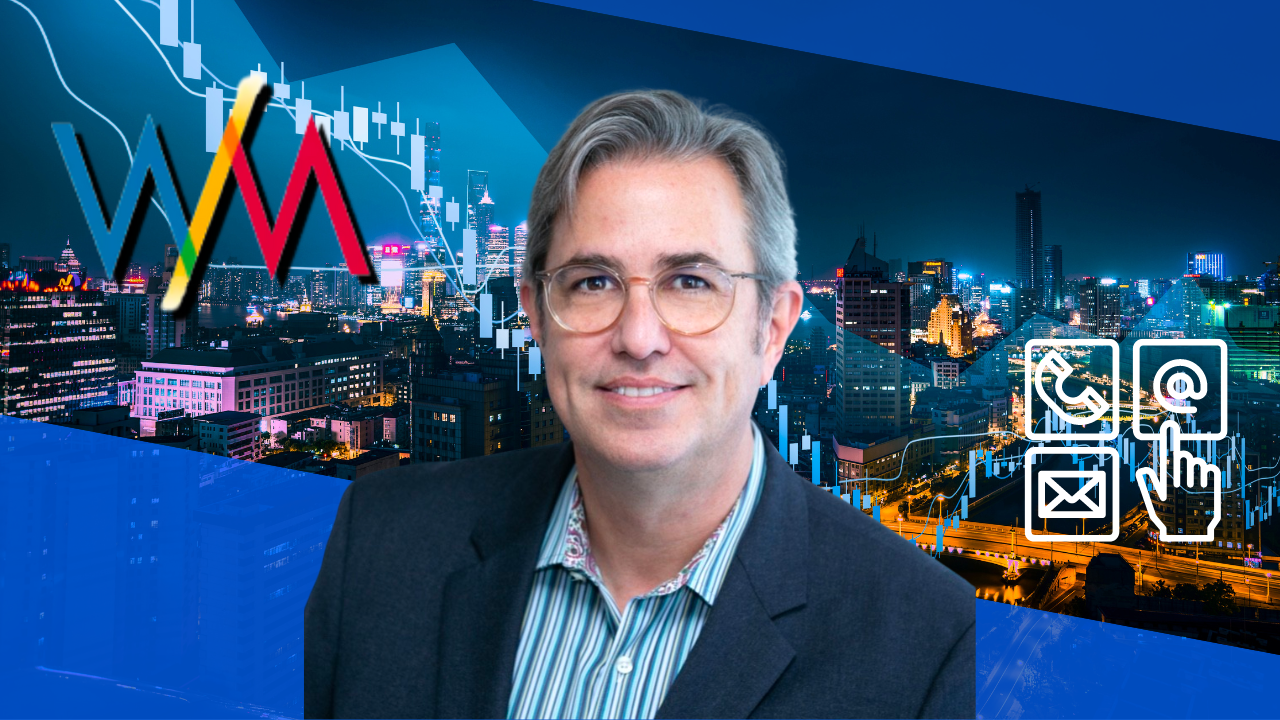 WM
@