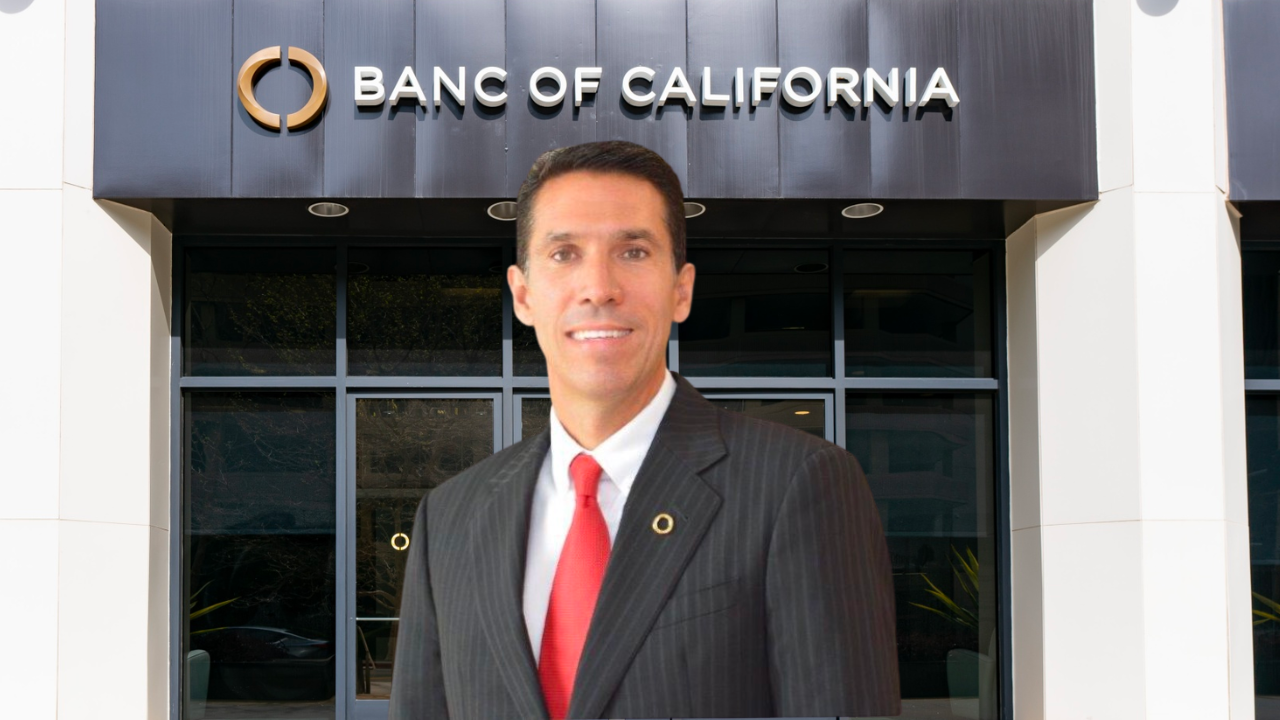 BANC OF CALIFORNIA