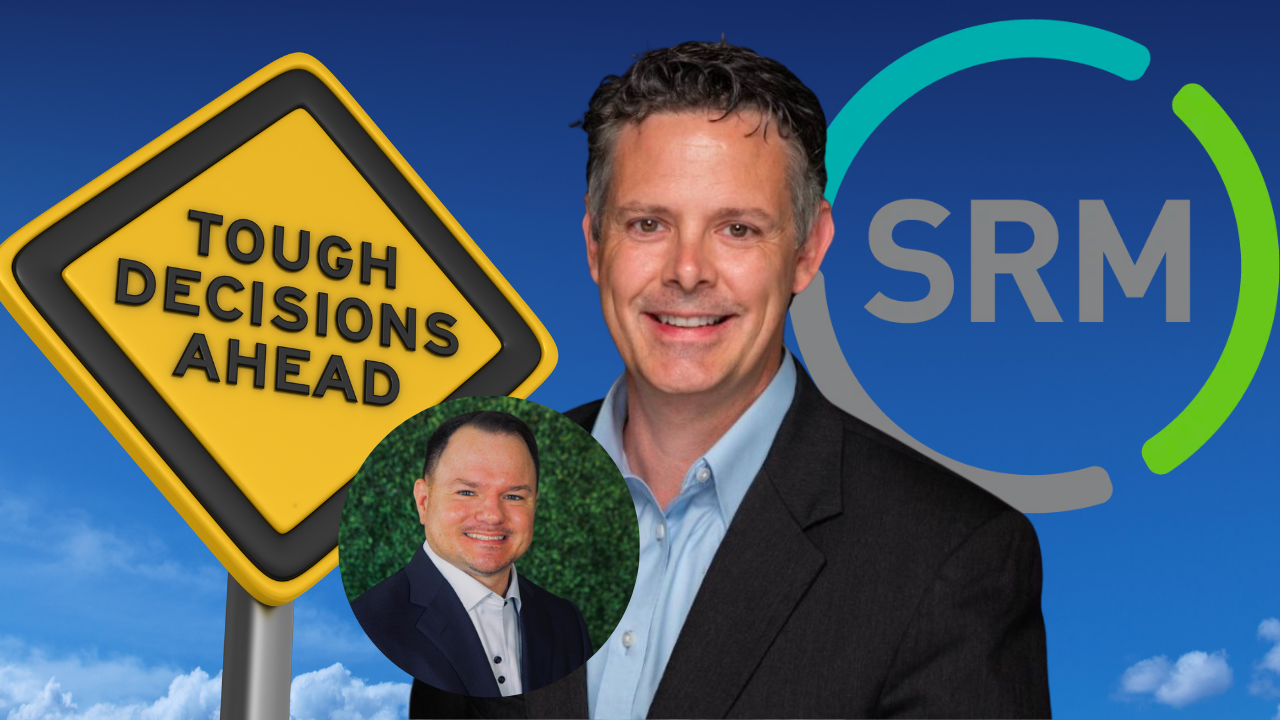 TOUGH DECISIONS AHEAD

SRM