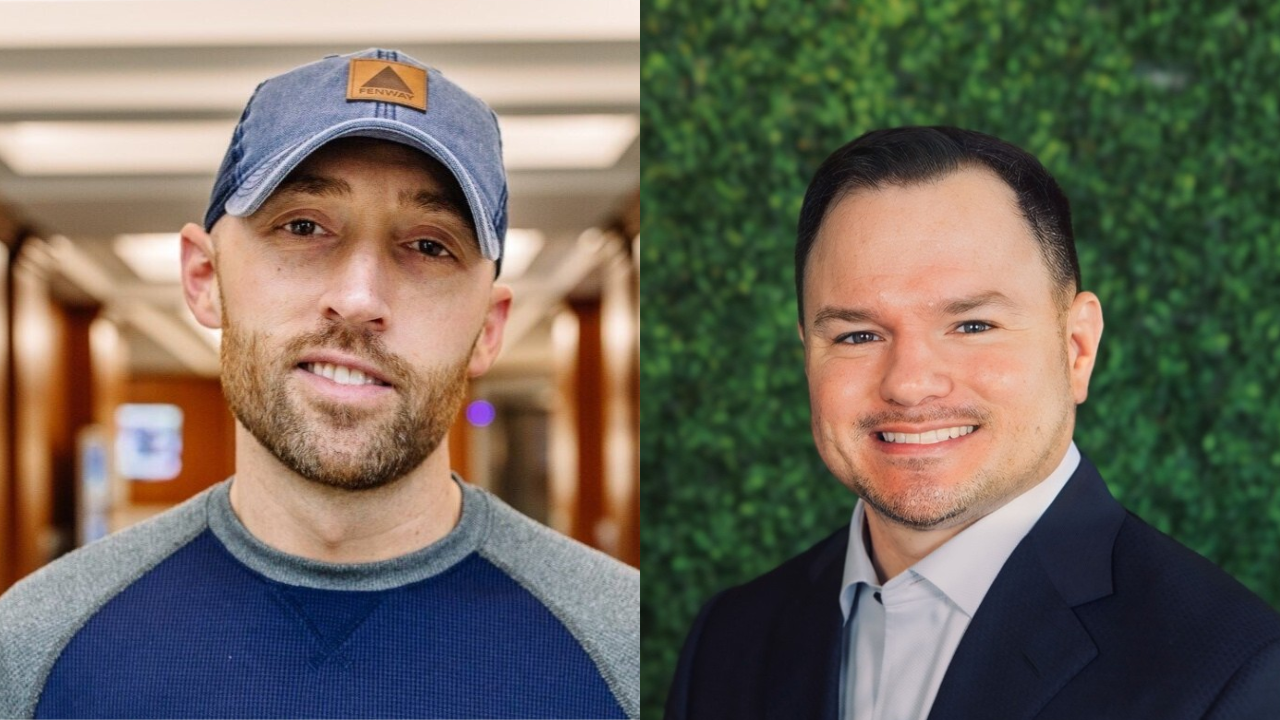 FENWAY