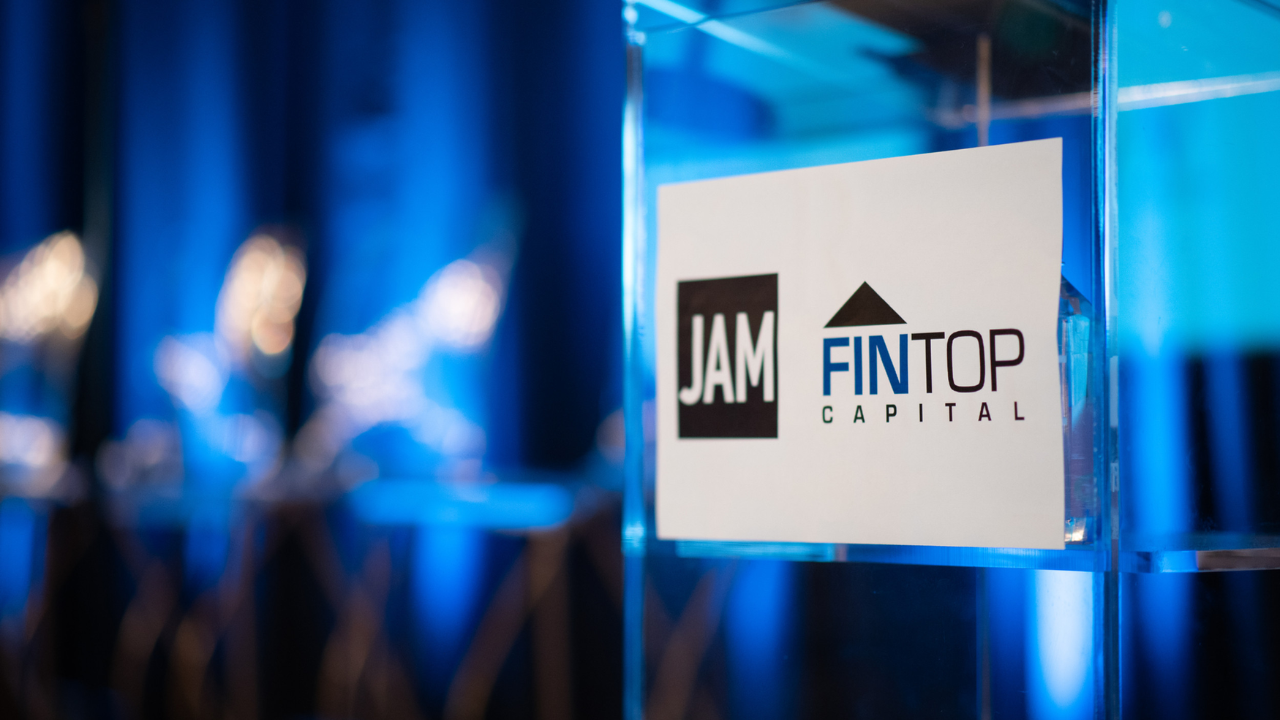 JAM

FINTOP
CAPITAL