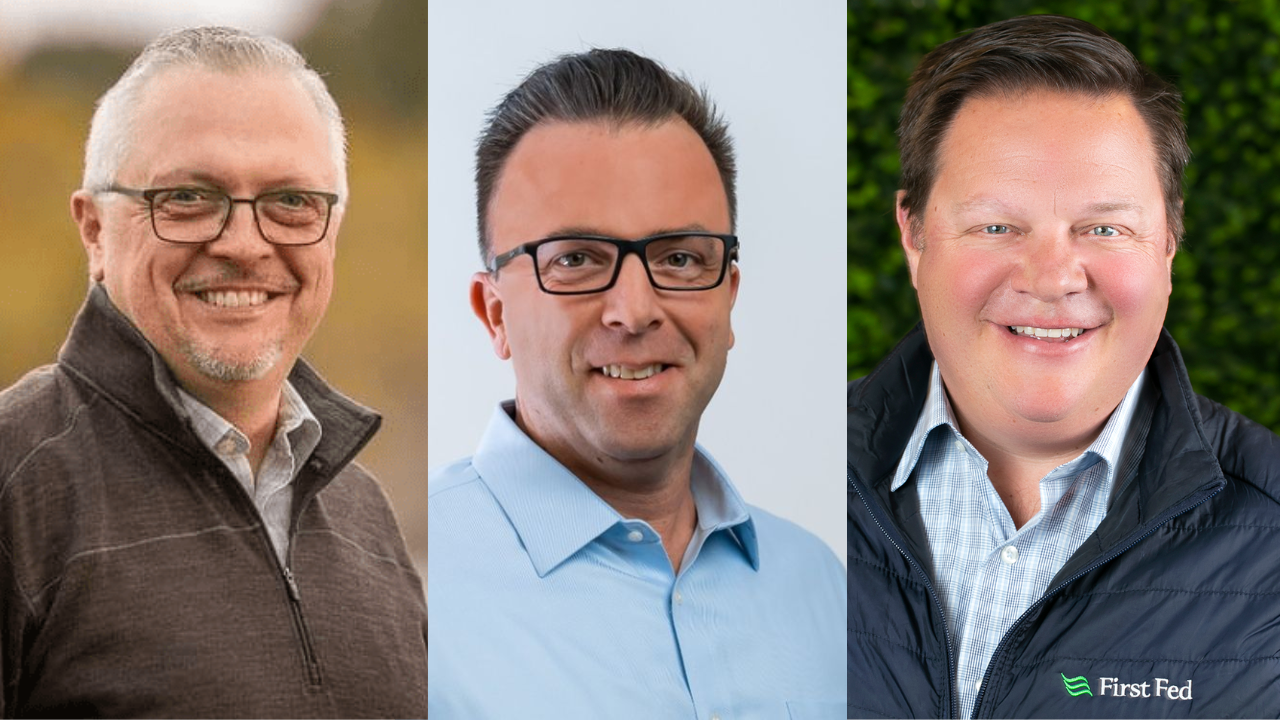 First Fed