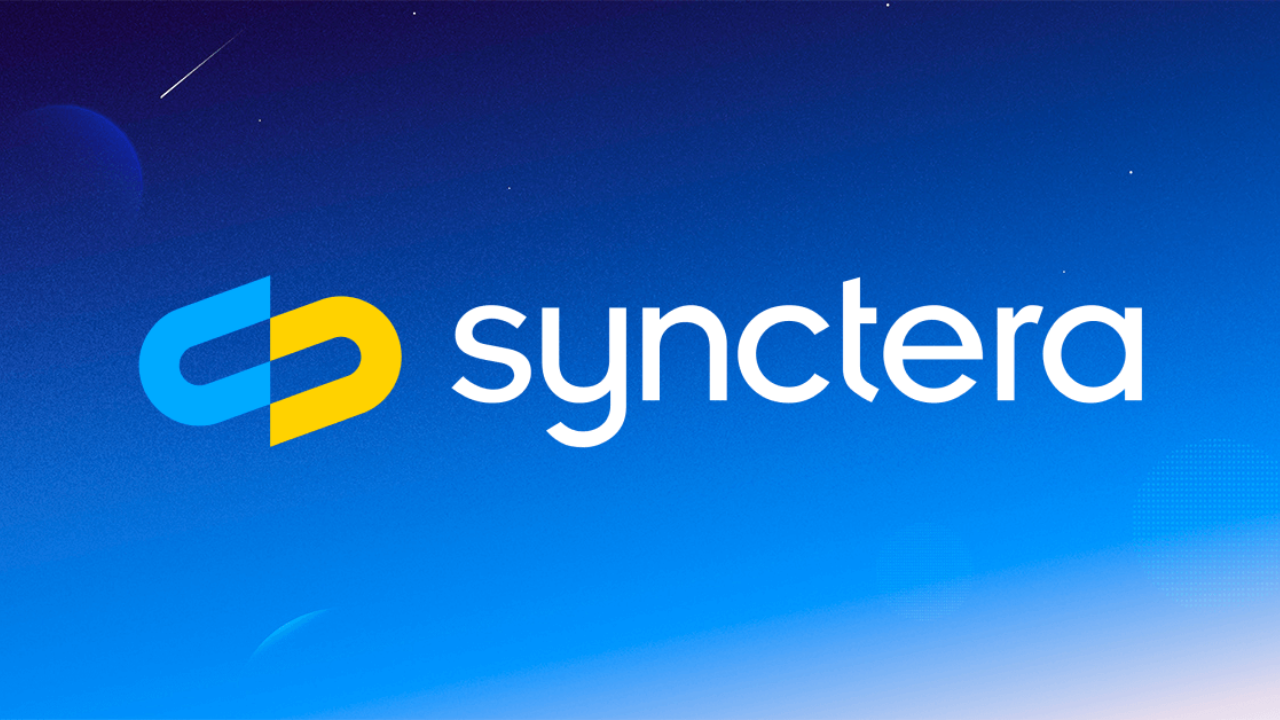 synctera