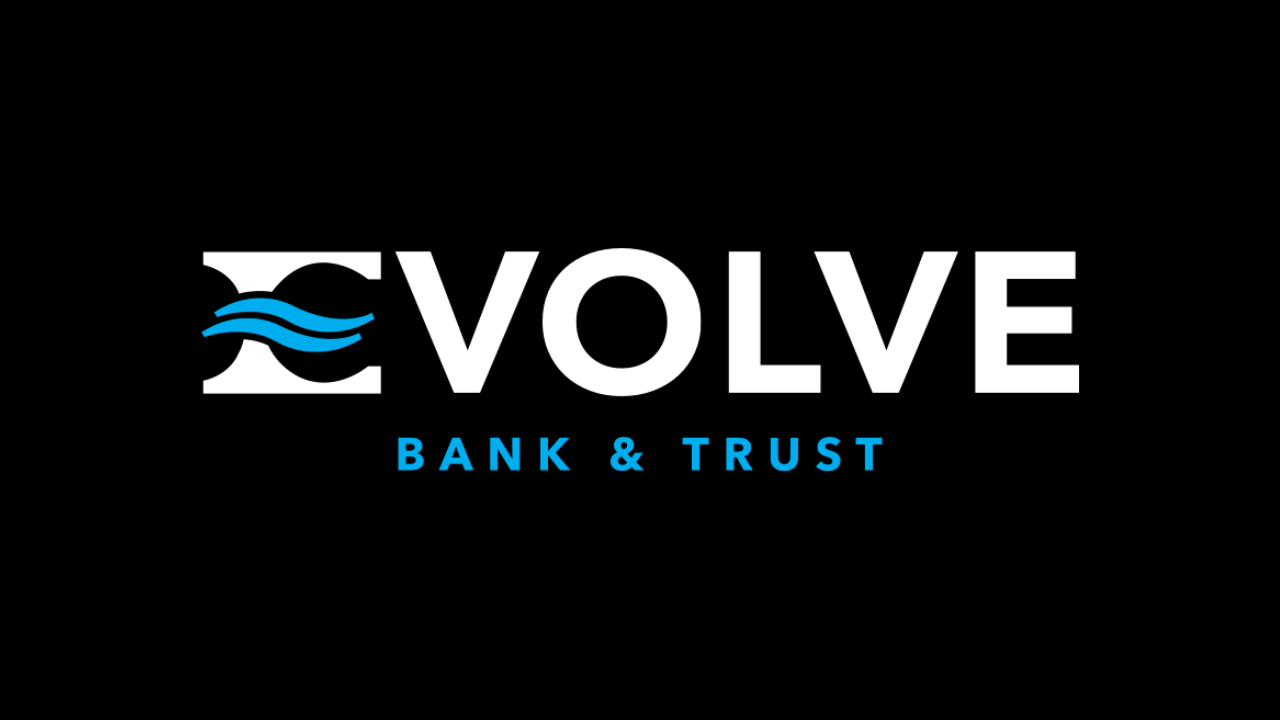 EVOLVE
BANK & TRUST