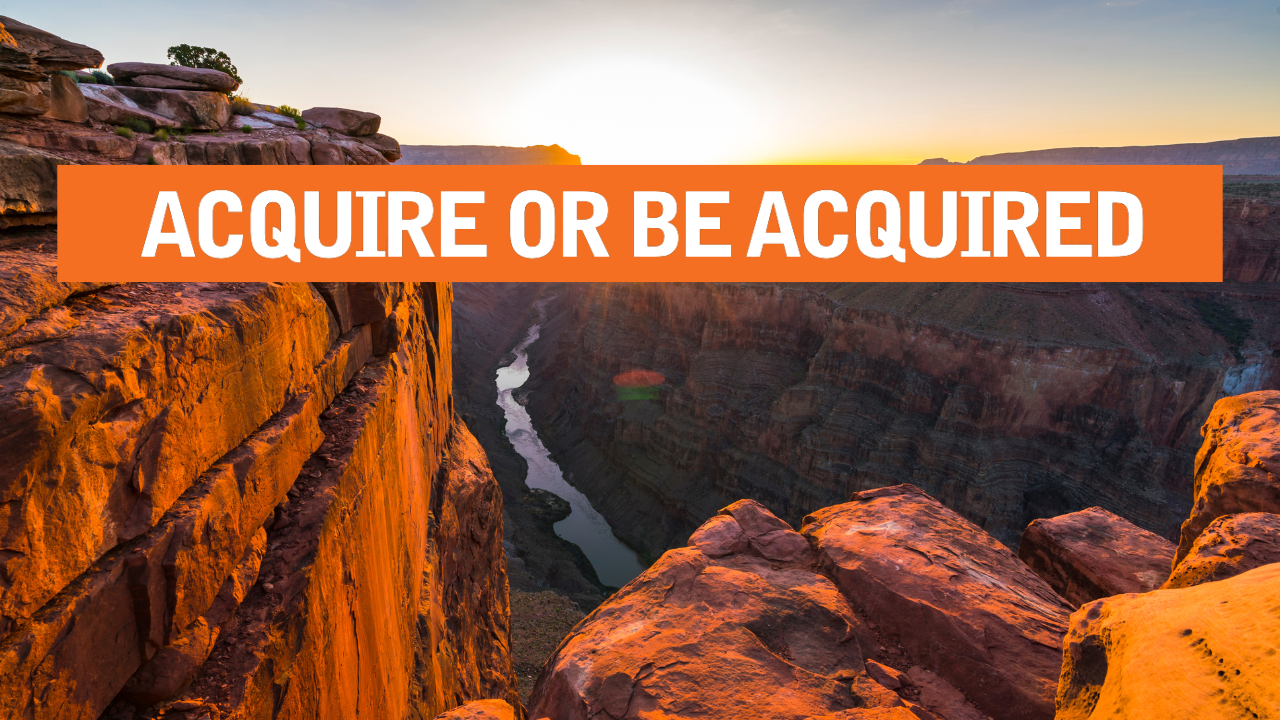 ACQUIRE OR BE ACQUIRED