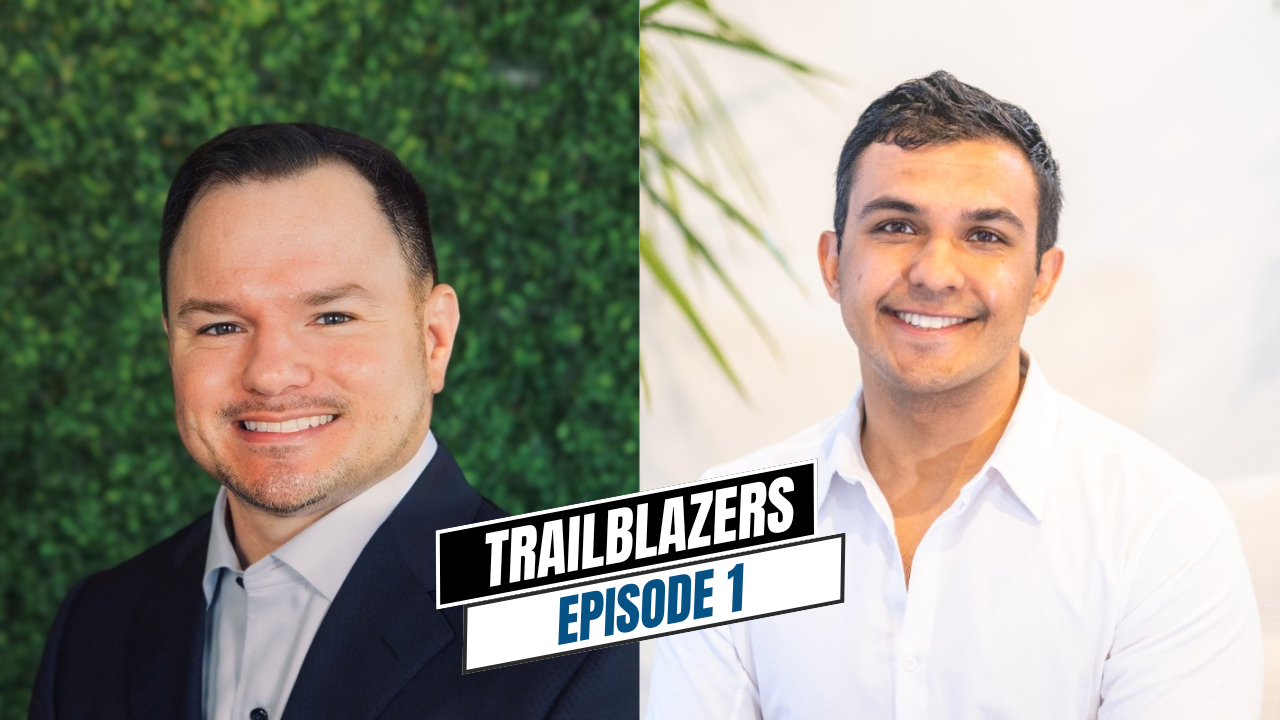 TRAILBLAZERS
EPISODE 1