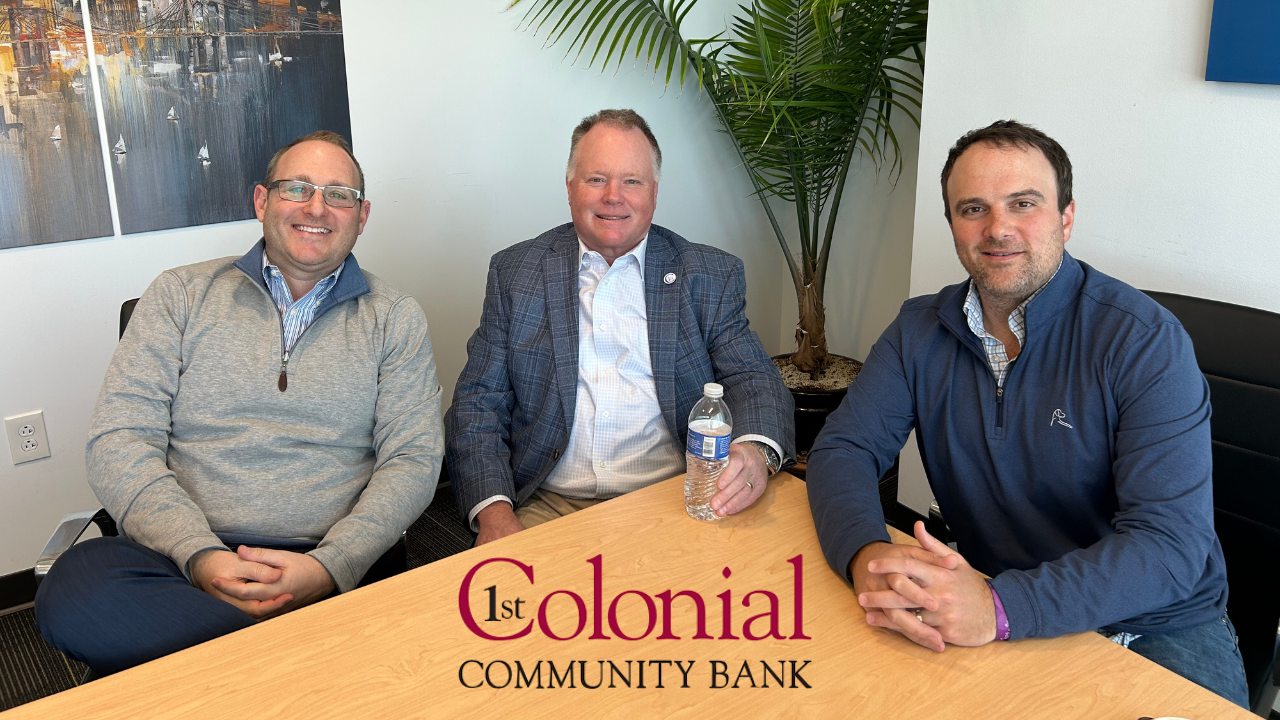 1st Colonial
COMMUNITY BANK