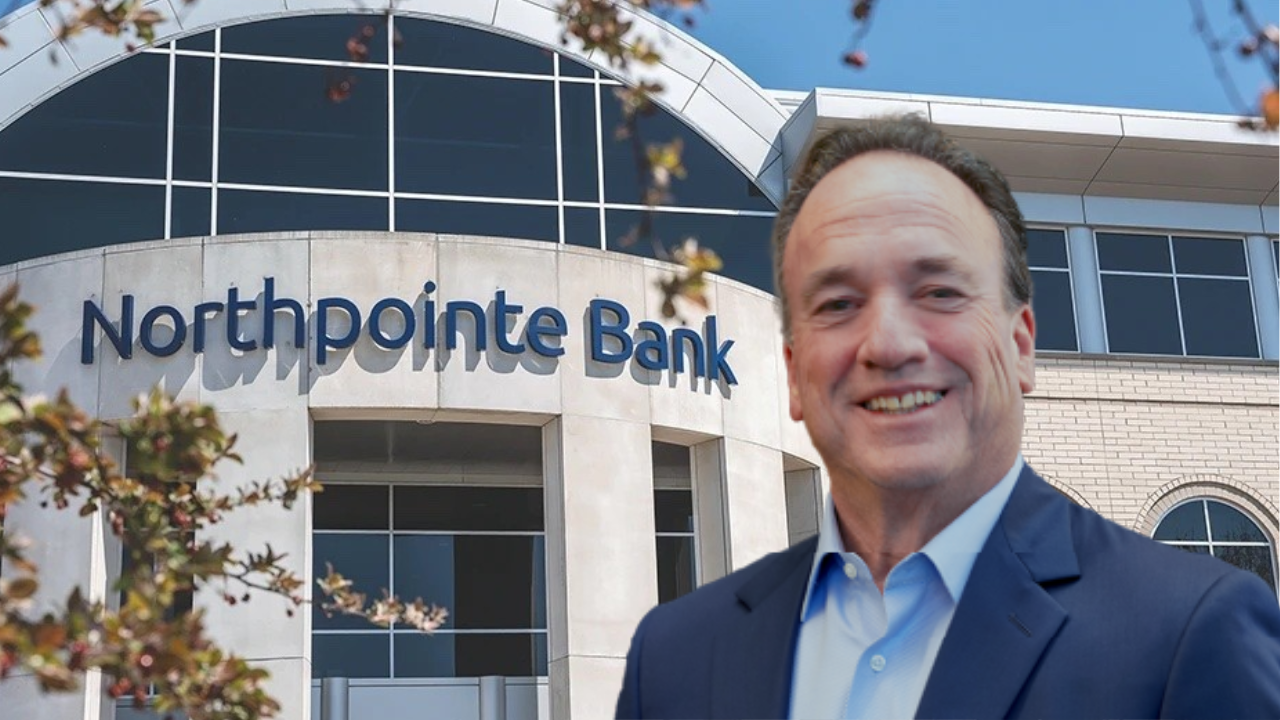 Northpointe Bank