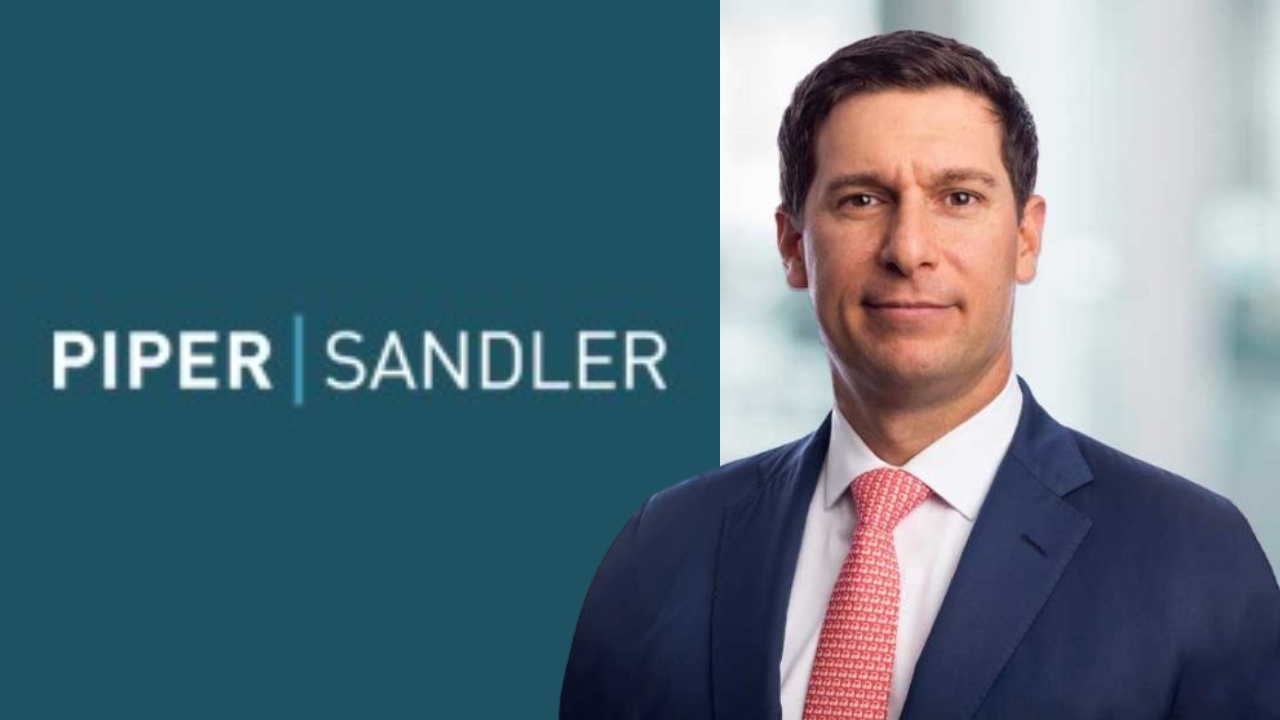 PIPER | SANDLER