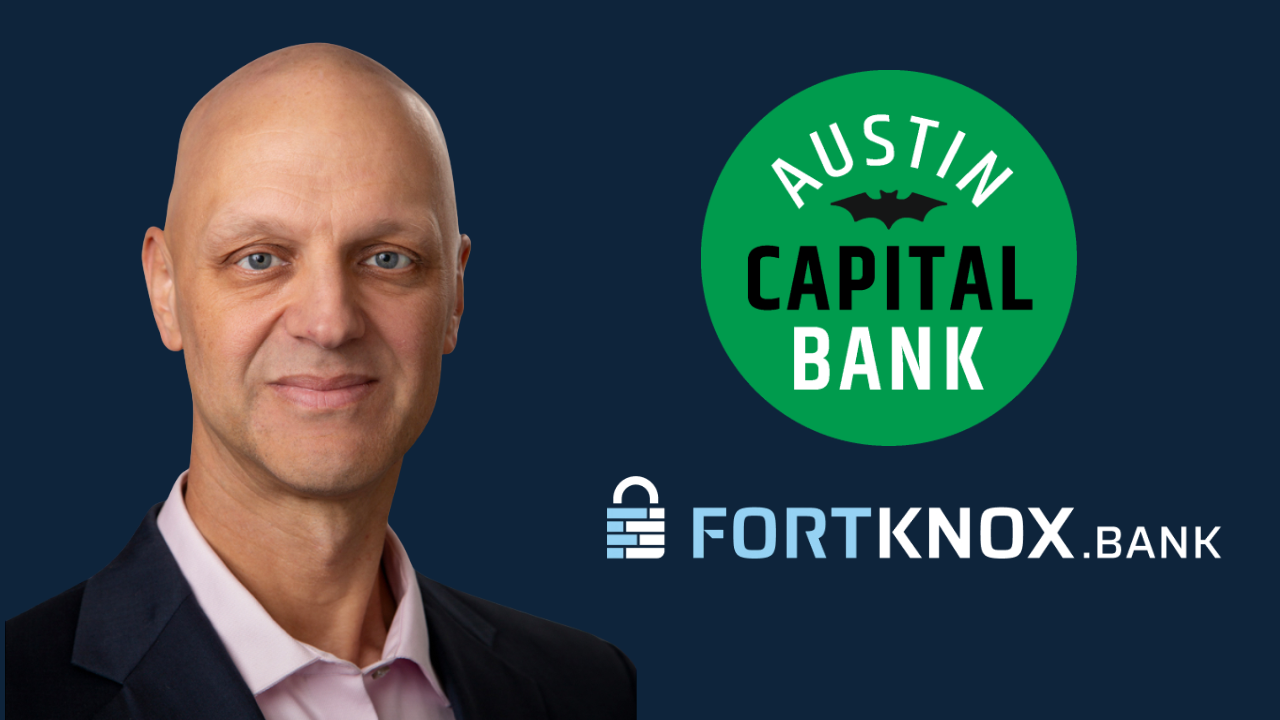 AUSTIN
CAPITAL
BANK

FORTKNOX.BANK