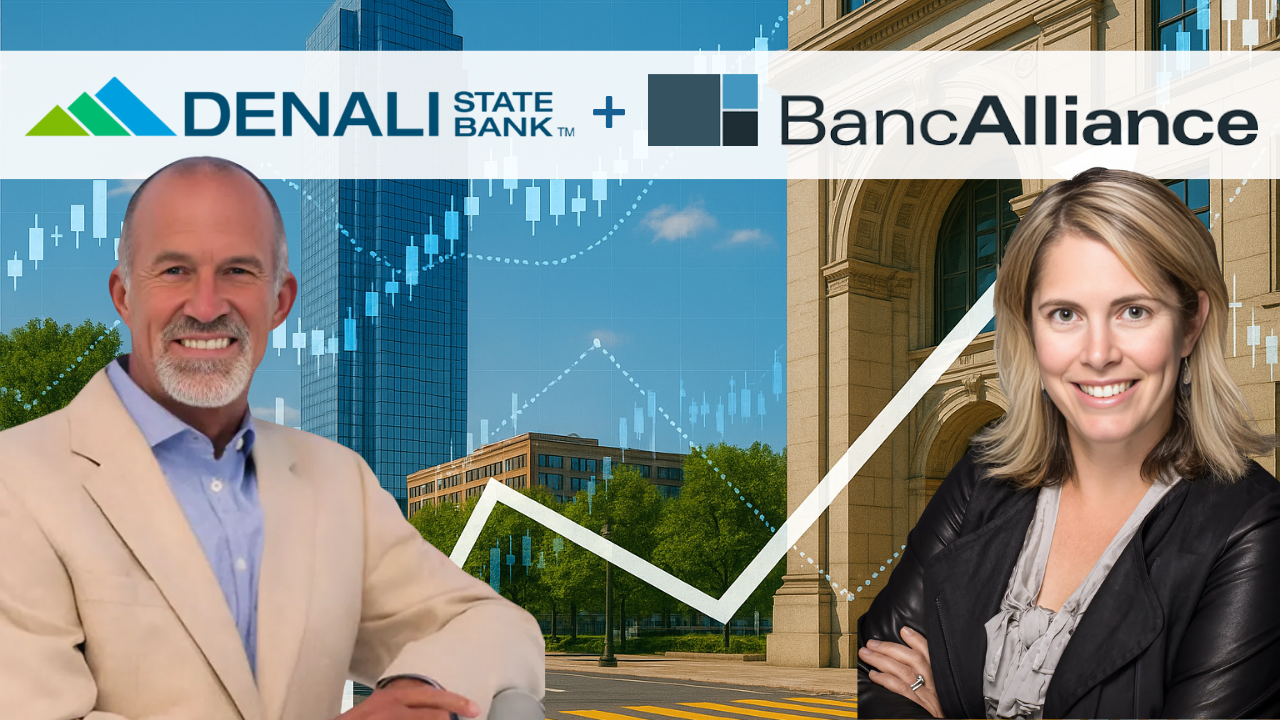 DENALI STATE BANK™ + BancAlliance