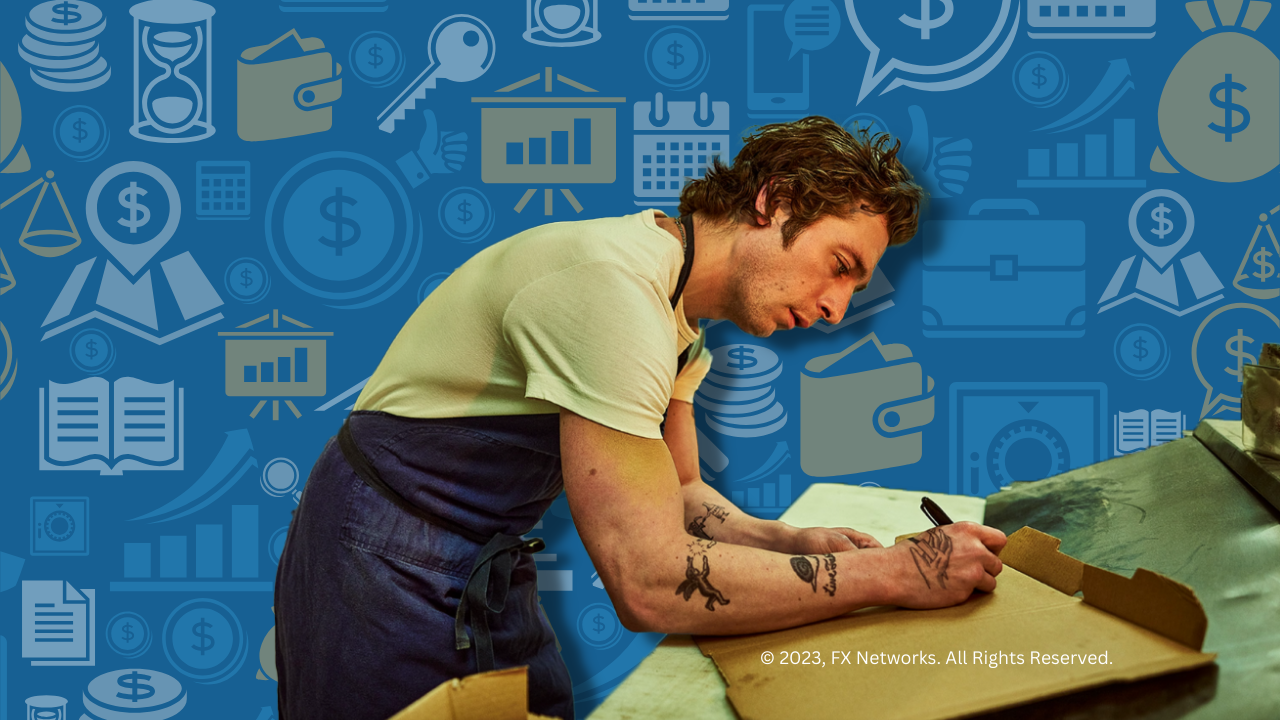 © 2023, FX Networks. All Rights Reserved.